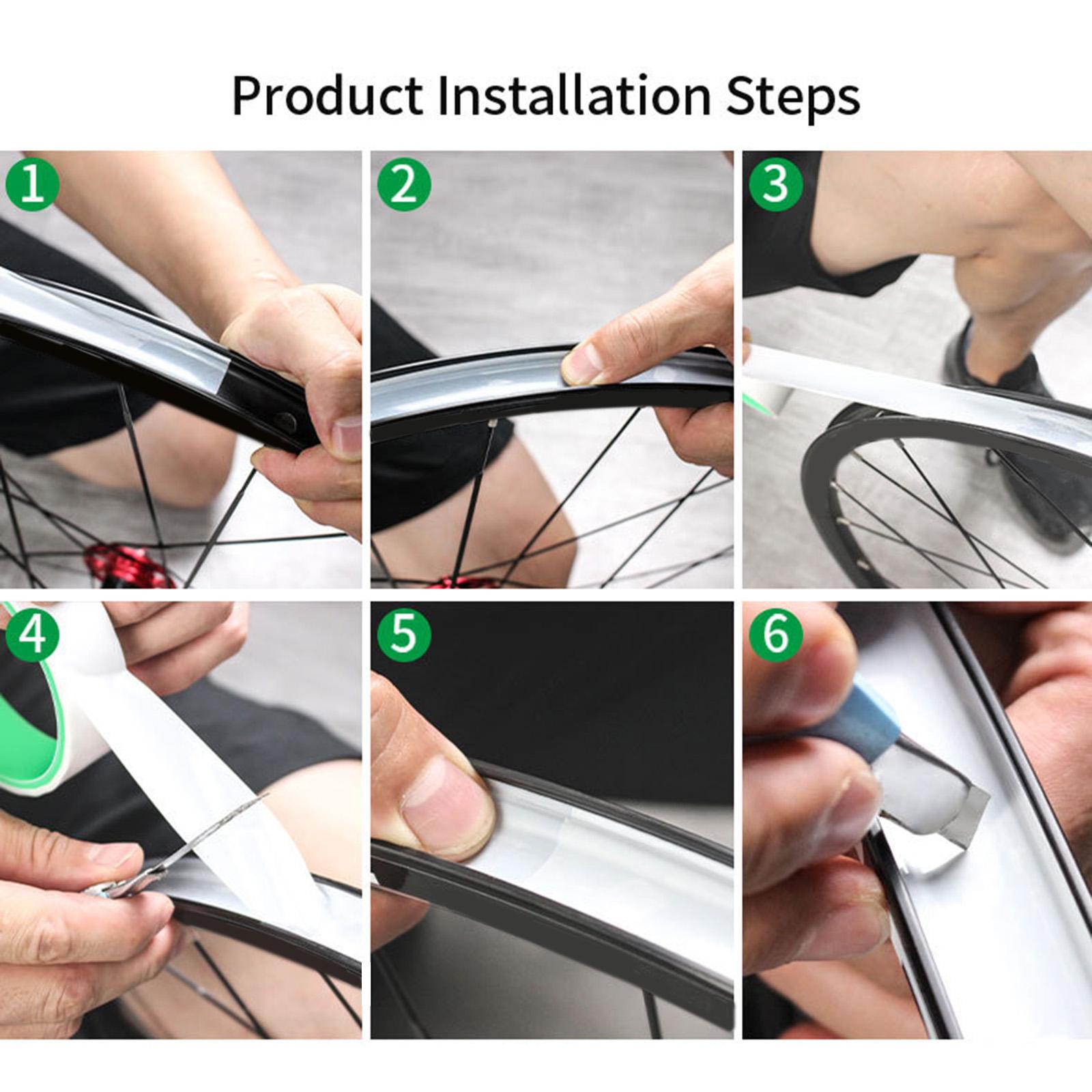 Product Installation Steps

1

2

3

4

5

6