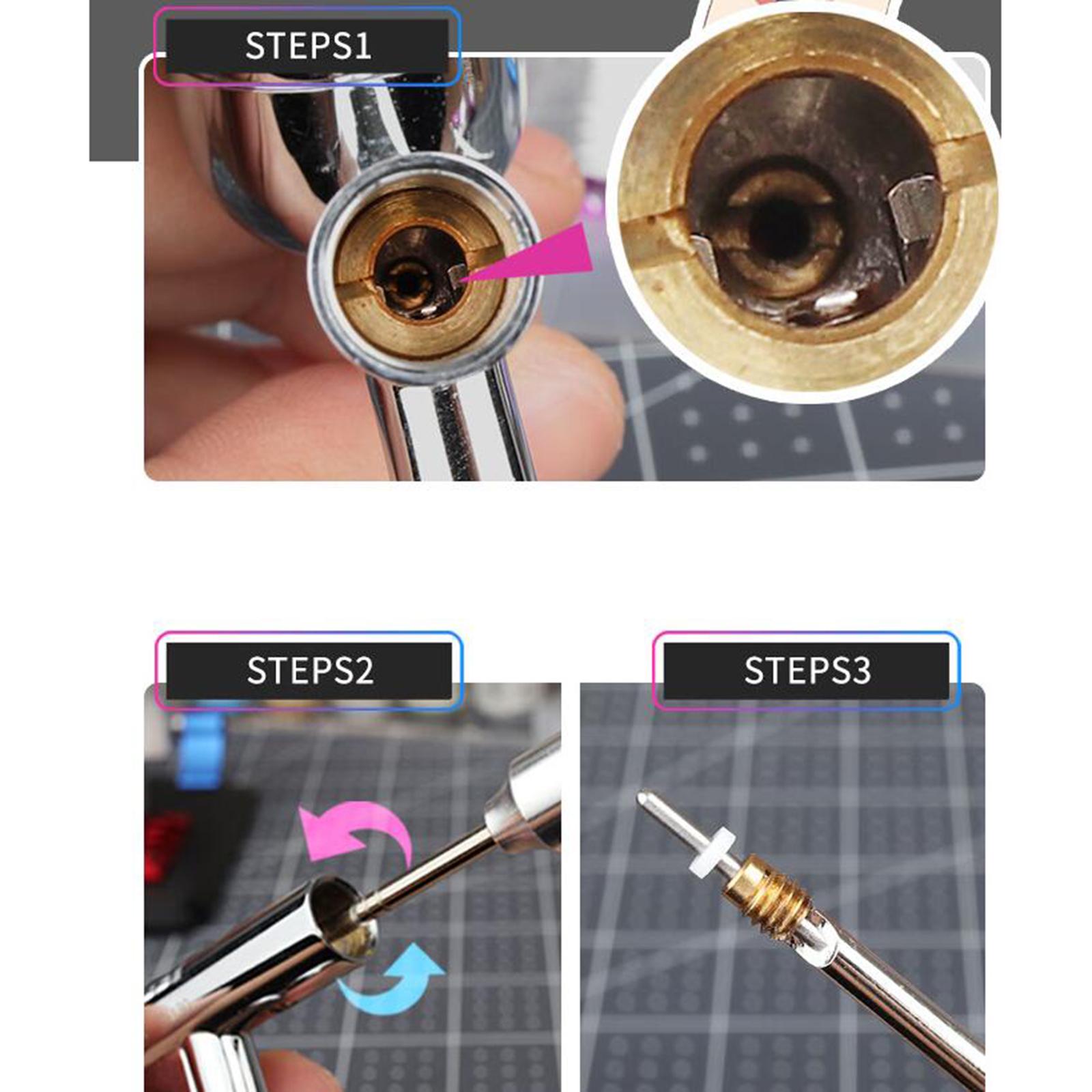 STEPS1

STEPS2

STEPS3