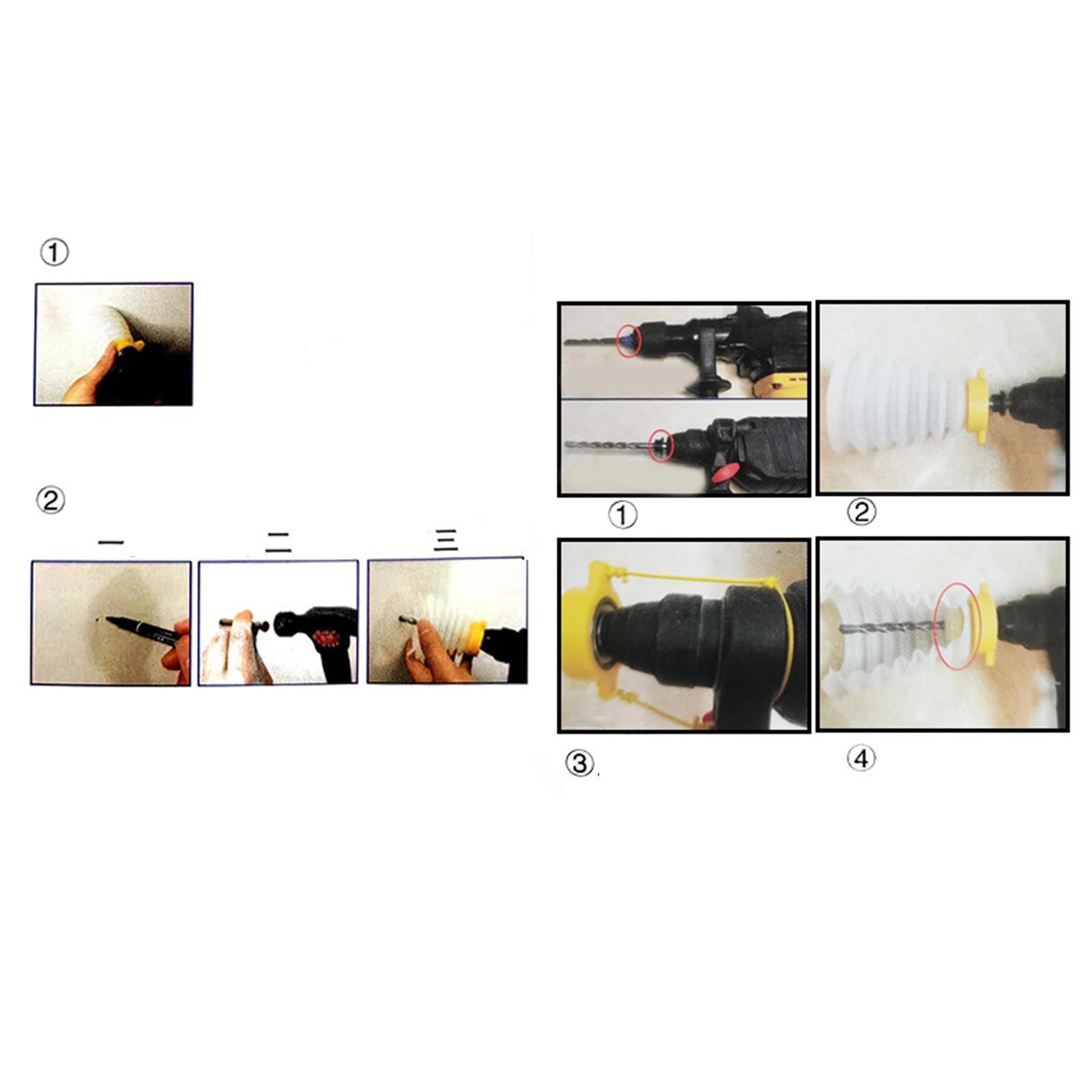 ①

②

一

二

三

①

②

③

④