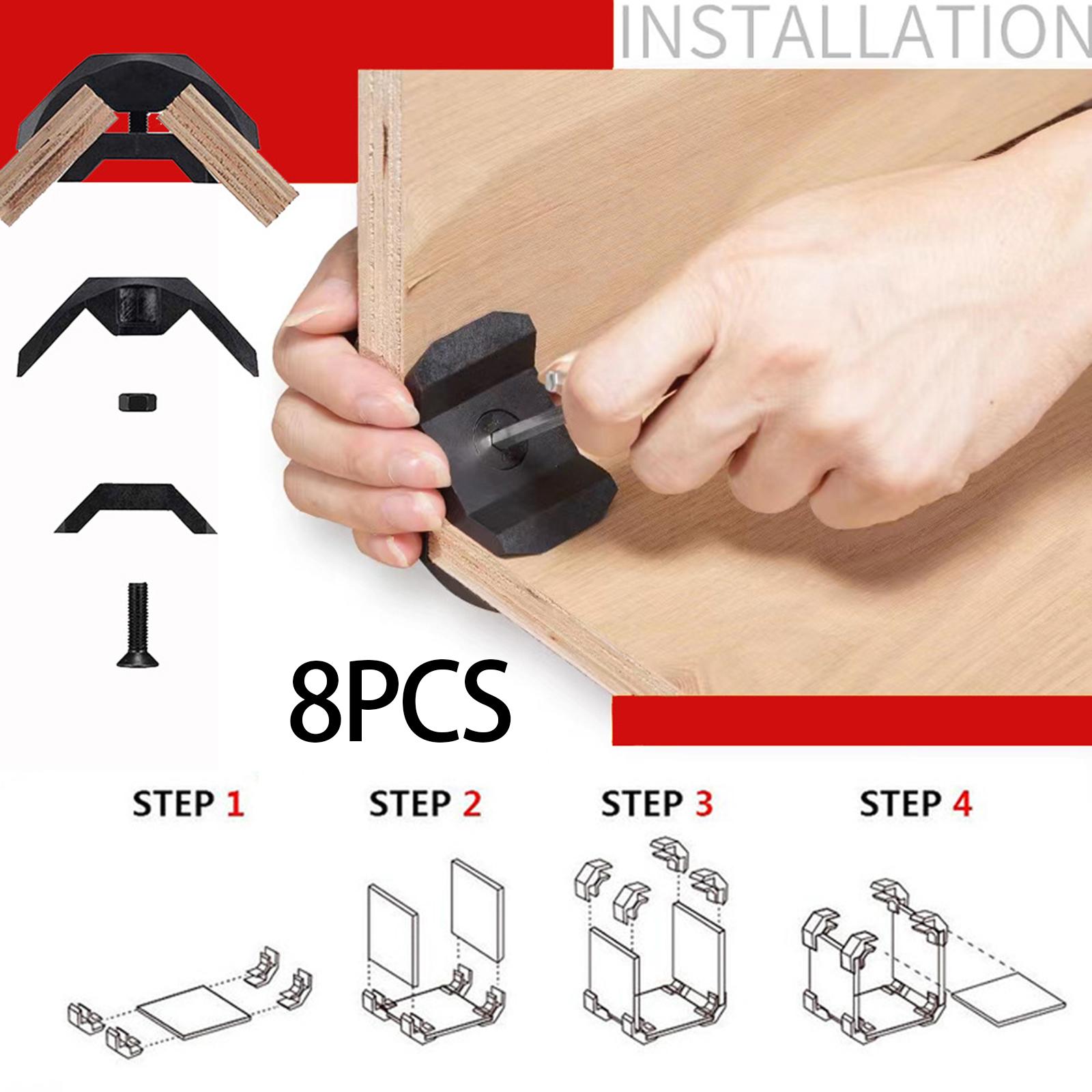 INSTALLATION

8PCS

STEP 1

STEP 2

STEP 3

STEP 4