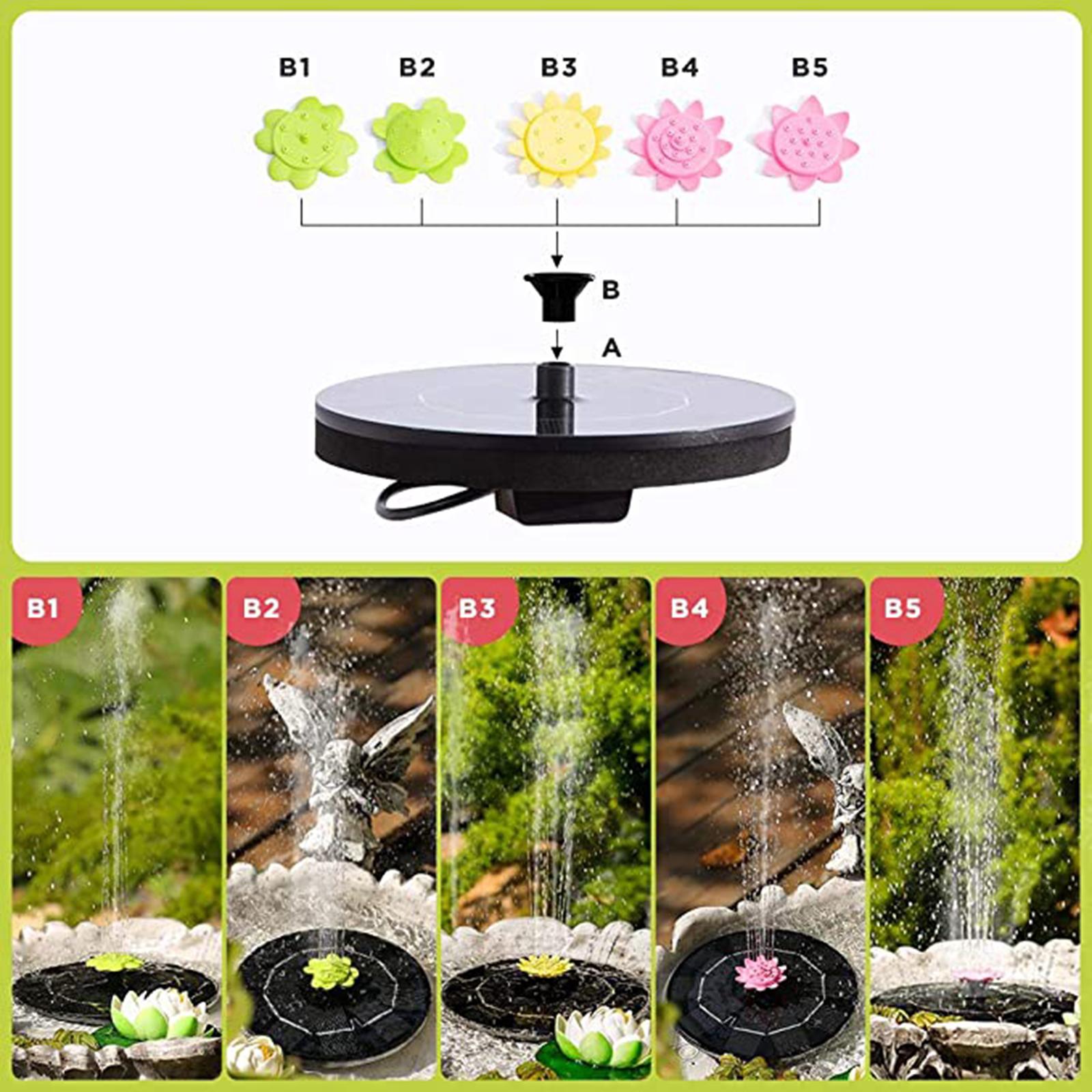 B1 B2 B3 B4 B5

B

A

B1

B2

B3

B4

B5