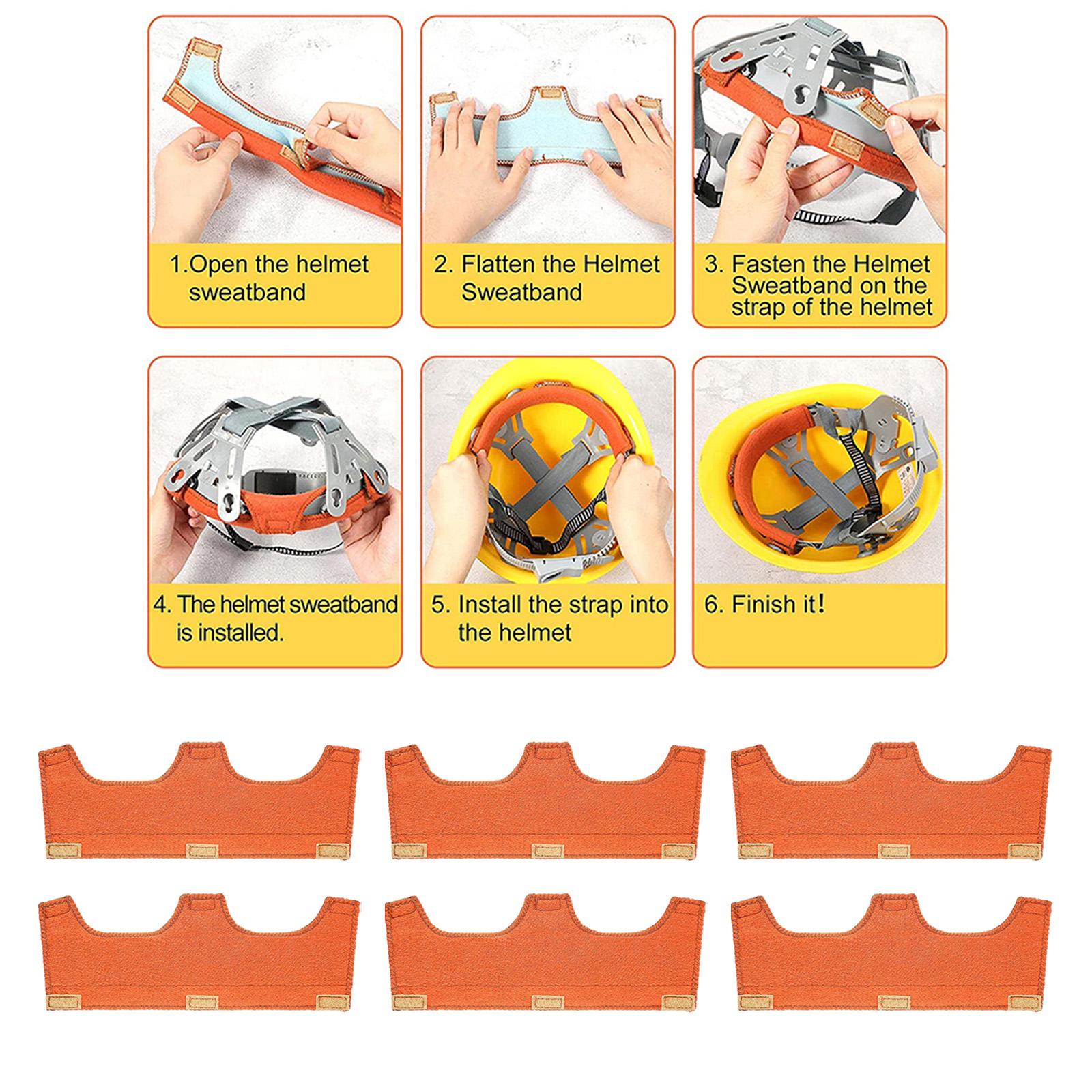 1.Open the helmet sweatband

2. Flatten the Helmet Sweatband

3. Fasten the Helmet Sweatband on the strap of the helmet

4. The helmet sweatband is installed.

5. Install the strap into the helmet

6. Finish it!