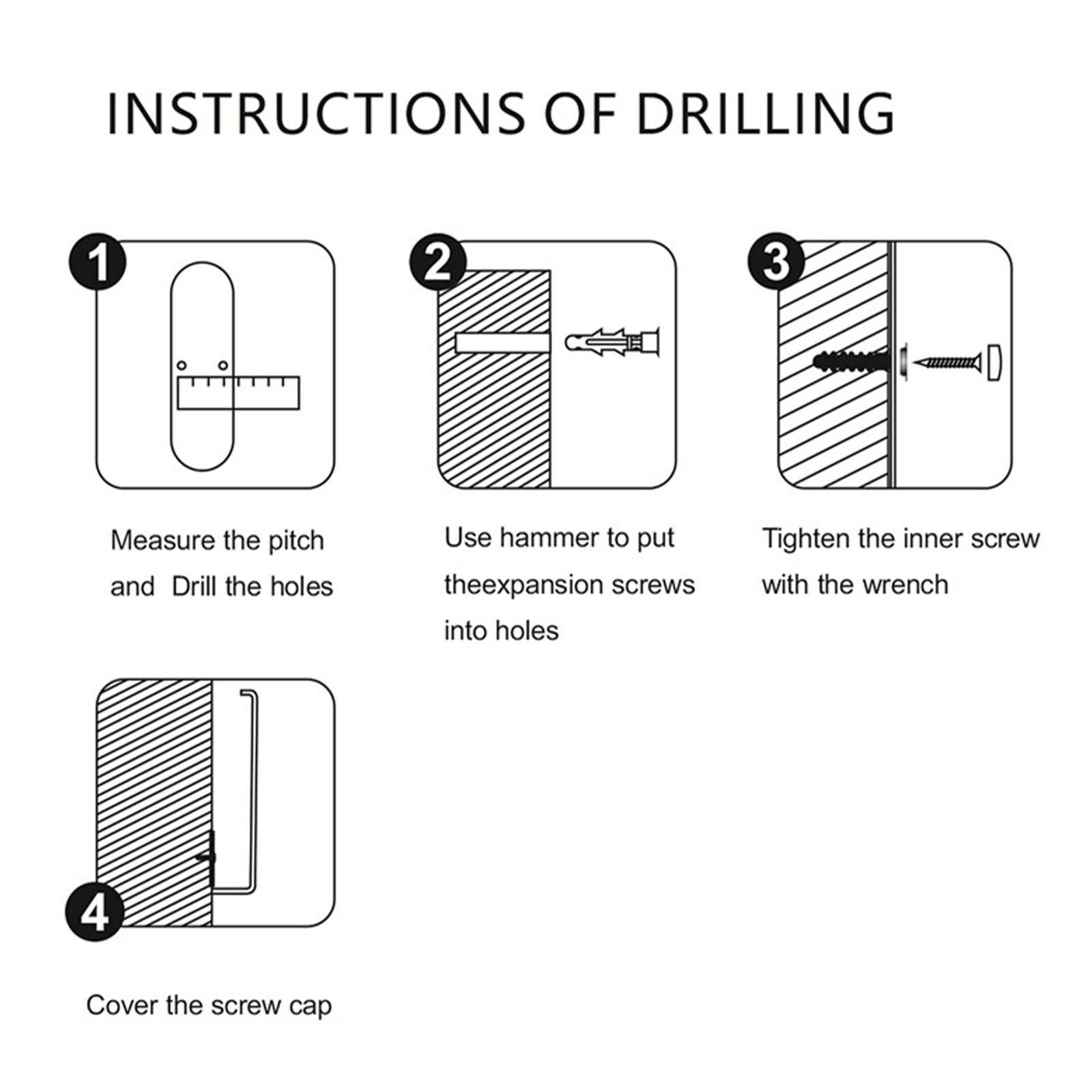 INSTRUCTIONS OF DRILLING

1

Measure the pitch and Drill the holes

2

Use hammer to put theexpansion screws into holes

3

Tighten the inner screw with the wrench

4

Cover the screw cap