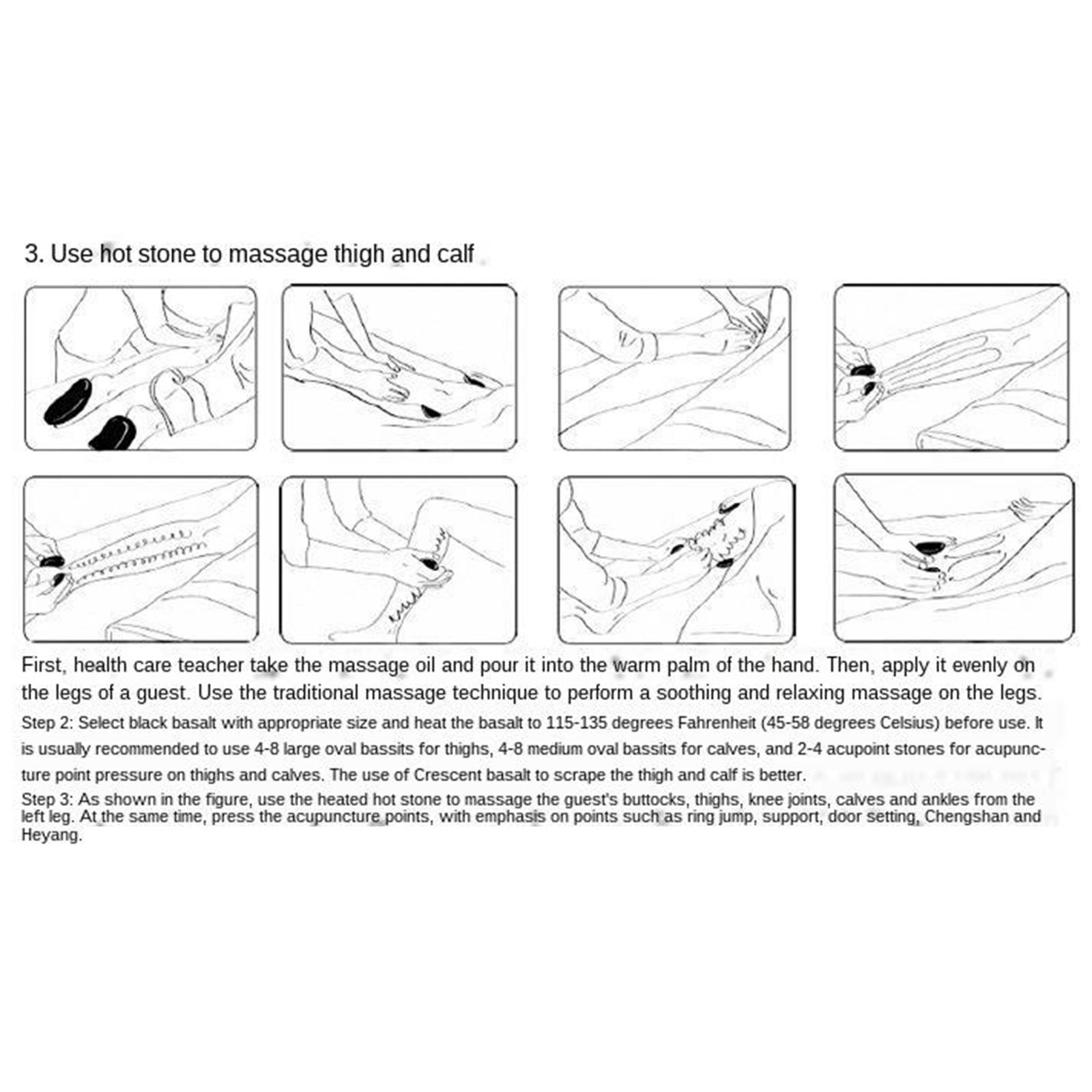 3. Use hot stone to massage thigh and calf

First, health care teacher take the massage oil and pour it into the warm palm of the hand. Then, apply it evenly on the legs of a guest. Use the traditional massage technique to perform a soothing and relaxing massage on the legs.

Step 2: Select black basalt with appropriate size and heat the basalt to 115-135 degrees Fahrenheit (45-58 degrees Celsius) before use. It is usually recommended to use 4-8 large oval bassits for thighs, 4-8 medium oval bassits for calves, and 2-4 acupoint stones for acupuncture point pressure on thighs and calves. The use of Crescent basalt to scrape the thigh and calf is better.

Step 3: As shown in the figure, use the heated hot stone to massage the guest's buttocks, thighs, knee joints, calves and ankles from the left leg. At the same time, press the acupuncture points, with emphasis on points such as ring jump, support, door setting, Chengshan and Heyang.