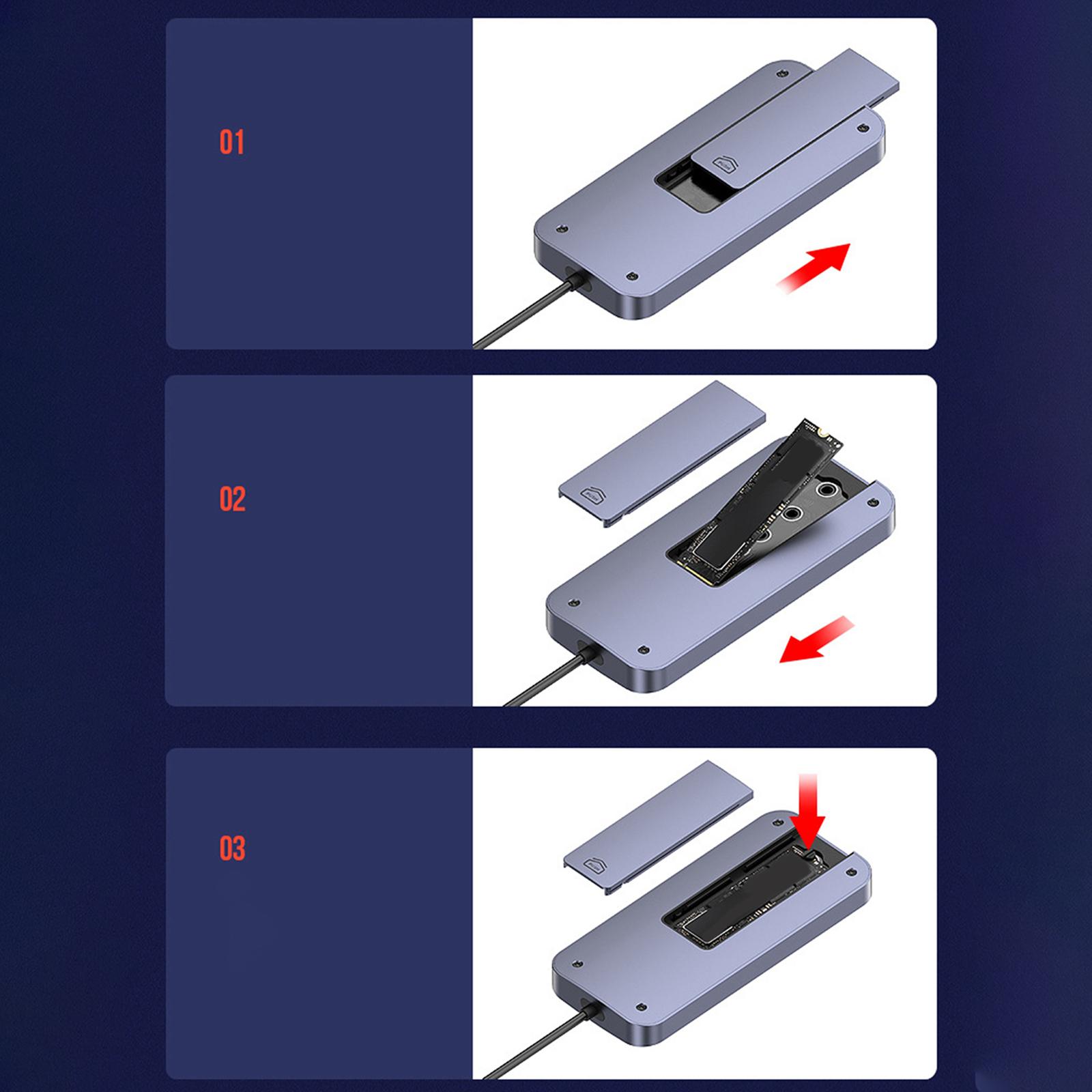 01

02

03