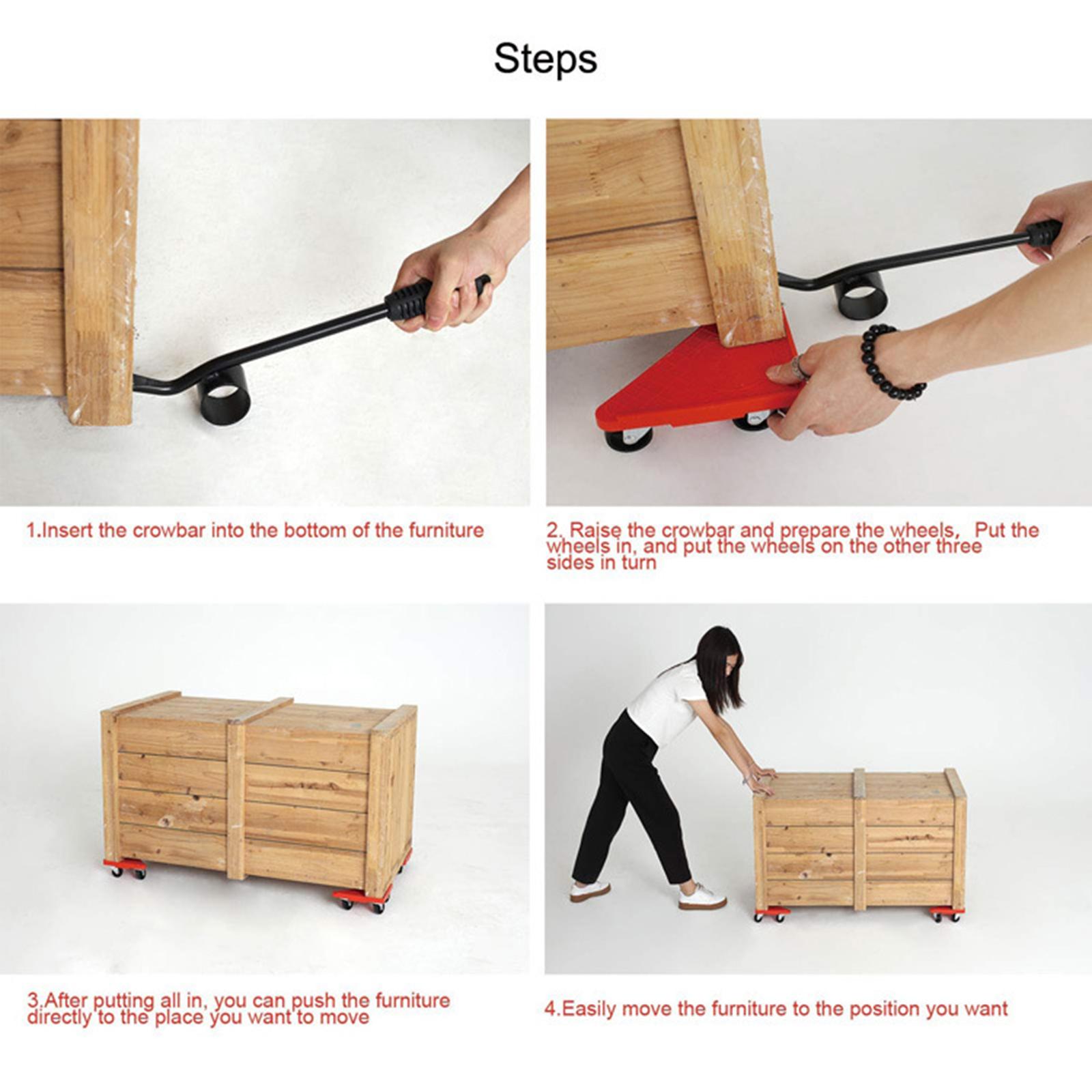 Steps

1.Insert the crowbar into the bottom of the furniture

2. Raise the crowbar and prepare the wheels, Put the wheels in, and put the wheels on the other three sides in turn

3.After putting all in, you can push the furniture directly to the place you want to move

4.Easily move the furniture to the position you want