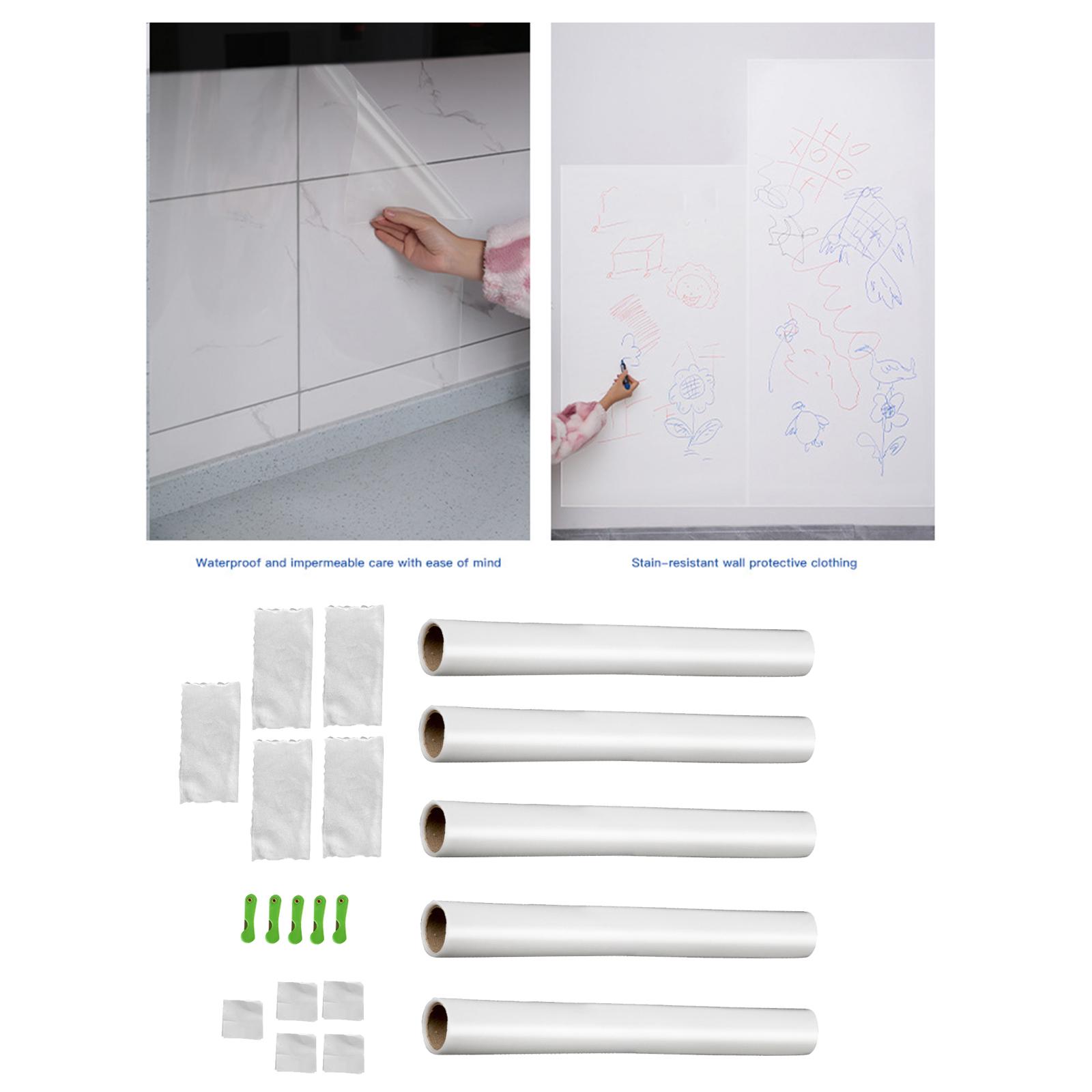 Waterproof and impermeable care with ease of mind

Stain-resistant wall protective clothing