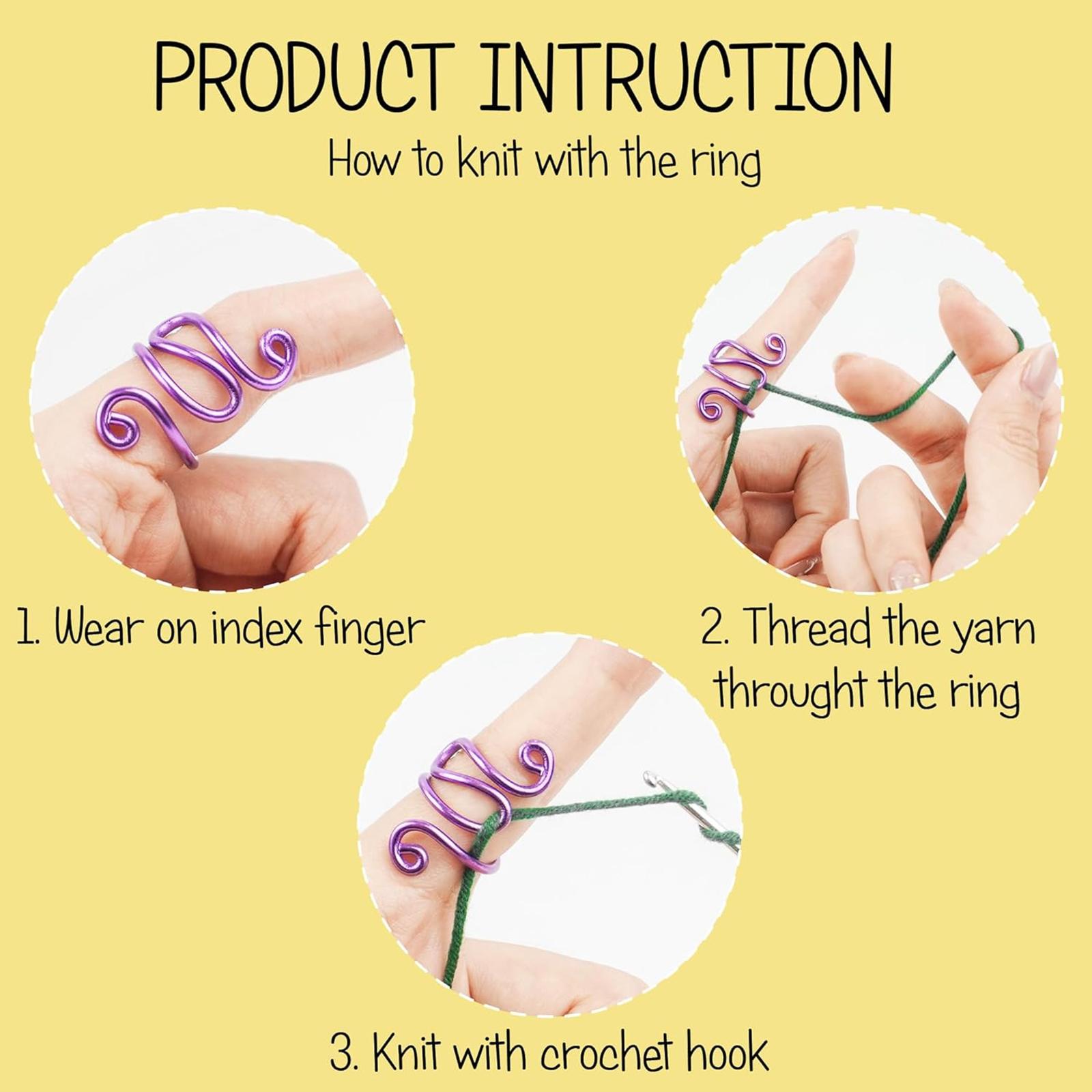 PRODUCT INTRUCTION

How to knit with the ring

1. Wear on index finger

2. Thread the yarn throught the ring

3. Knit with crochet hook