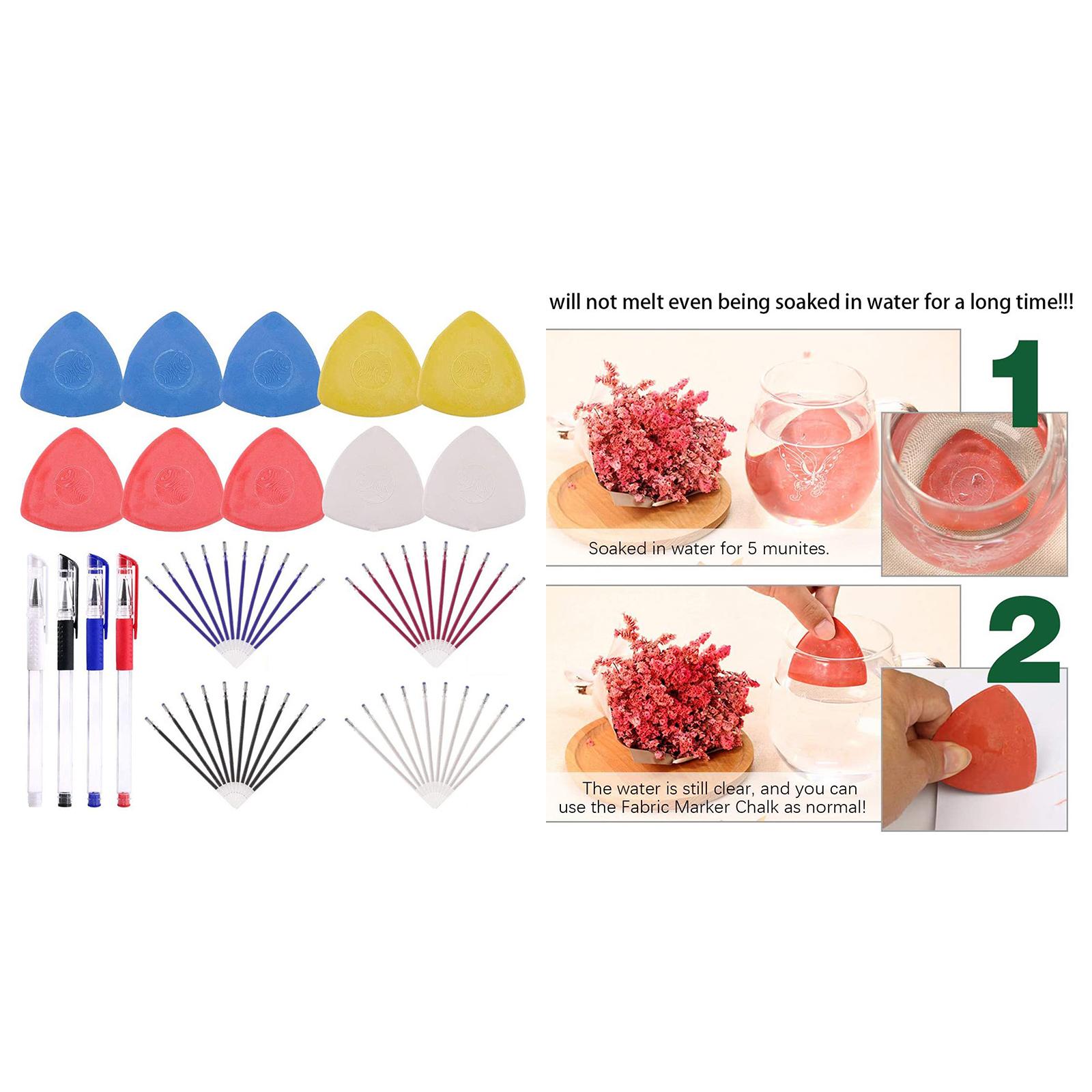 will not melt even being soaked in water for a long time!!!

1

Soaked in water for 5 munites.

2

The water is still clear, and you can use the Fabric Marker Chalk as normal!