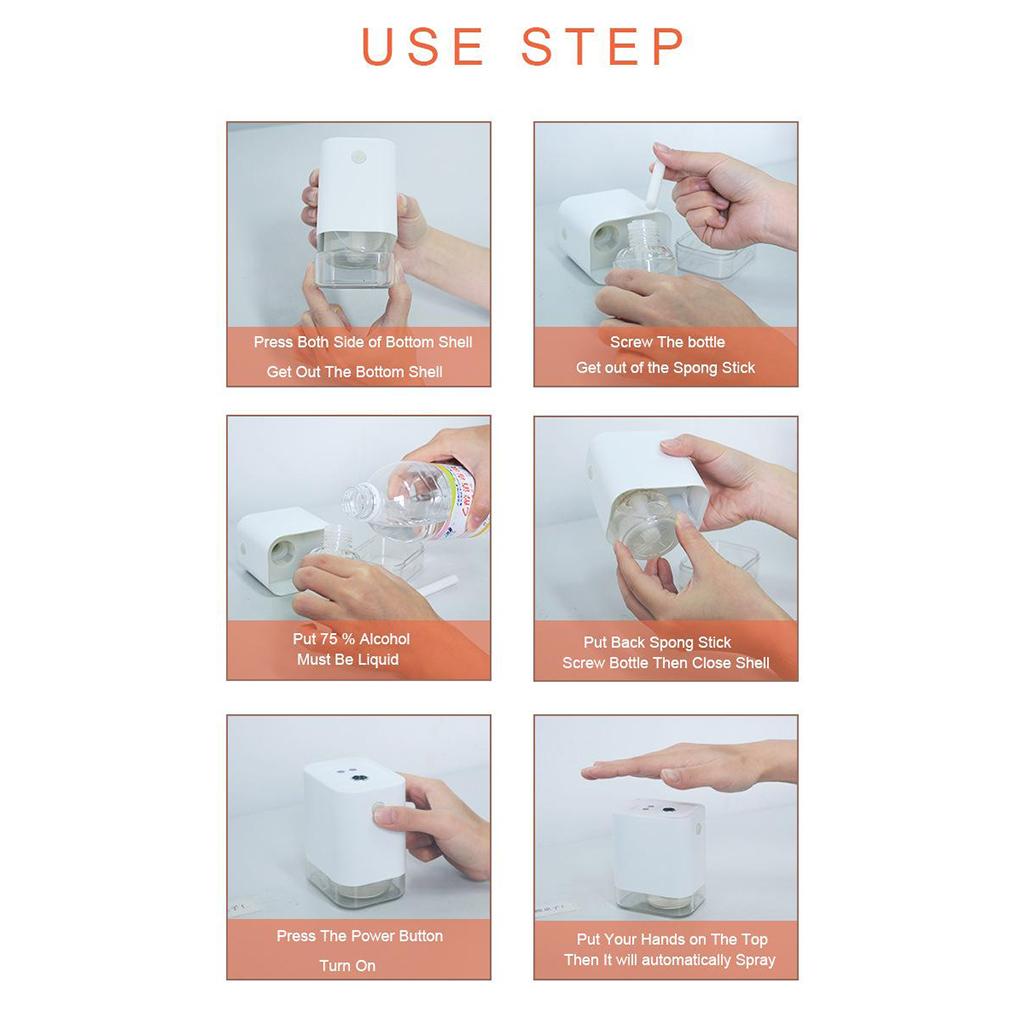 USE STEP

Press Both Side of Bottom Shell
Get Out The Bottom Shell

Screw The bottle
Get out of the Spong Stick

Put 75 % Alcohol
Must Be Liquid

Put Back Spong Stick
Screw Bottle Then Close Shell

Press The Power Button
Turn On

Put Your Hands on The Top
Then It will automatically Spray