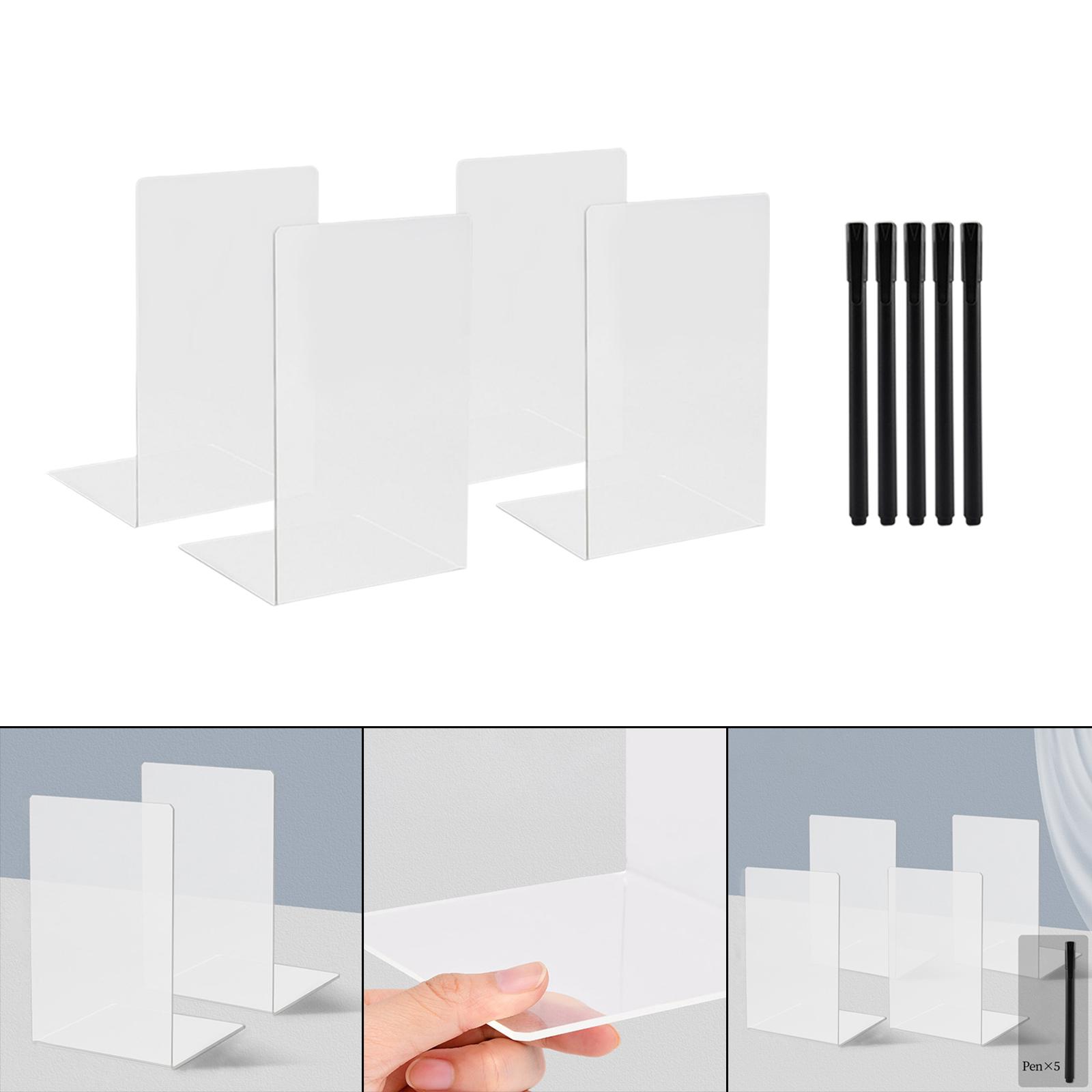 Pen×5