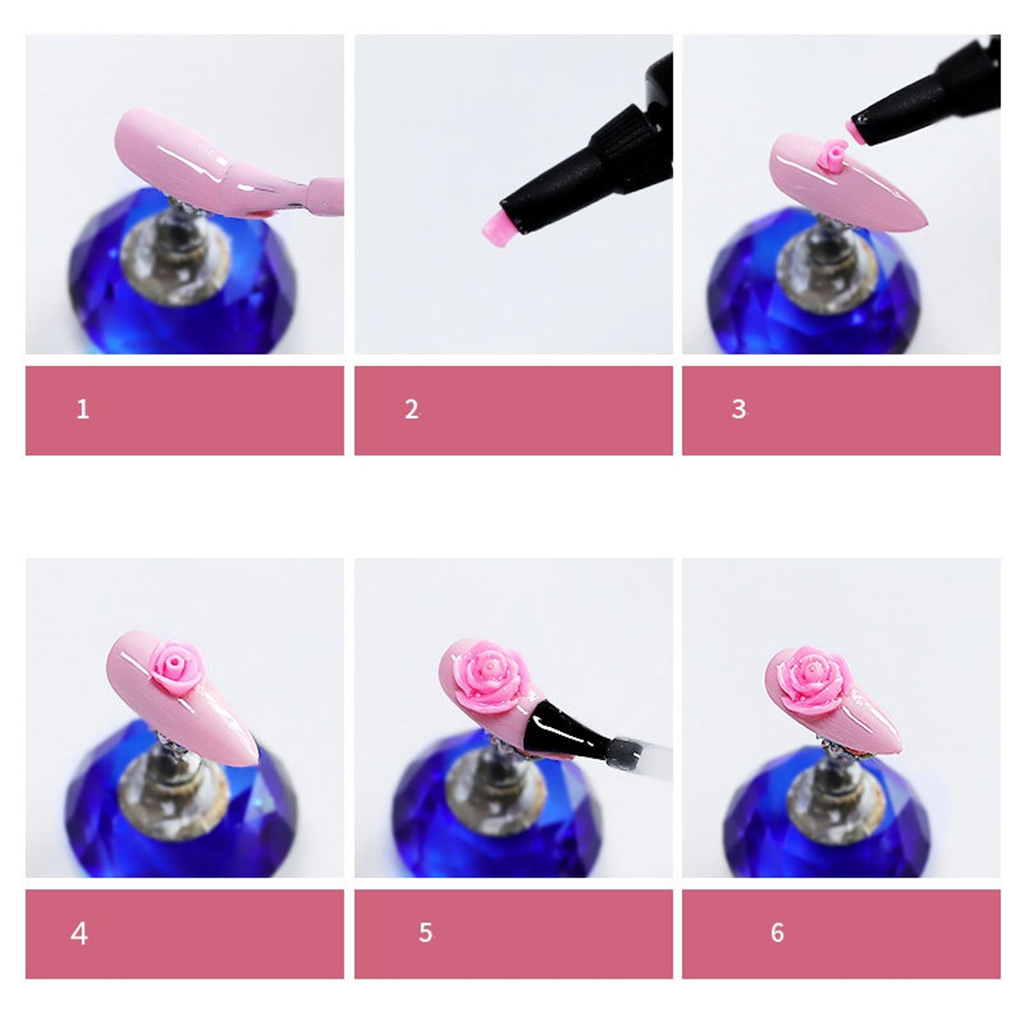 1

2

3

4

5

6