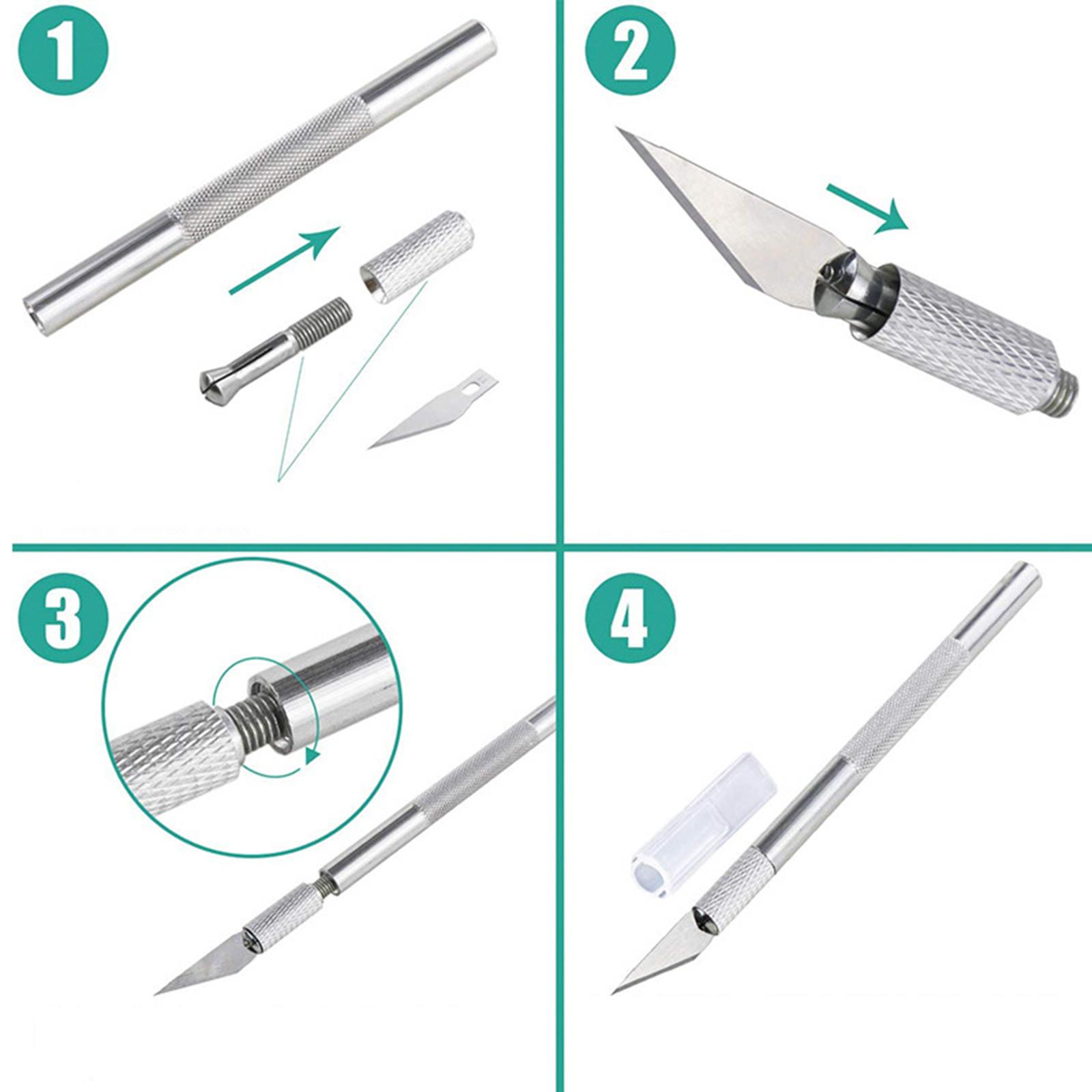 1
2
3
4