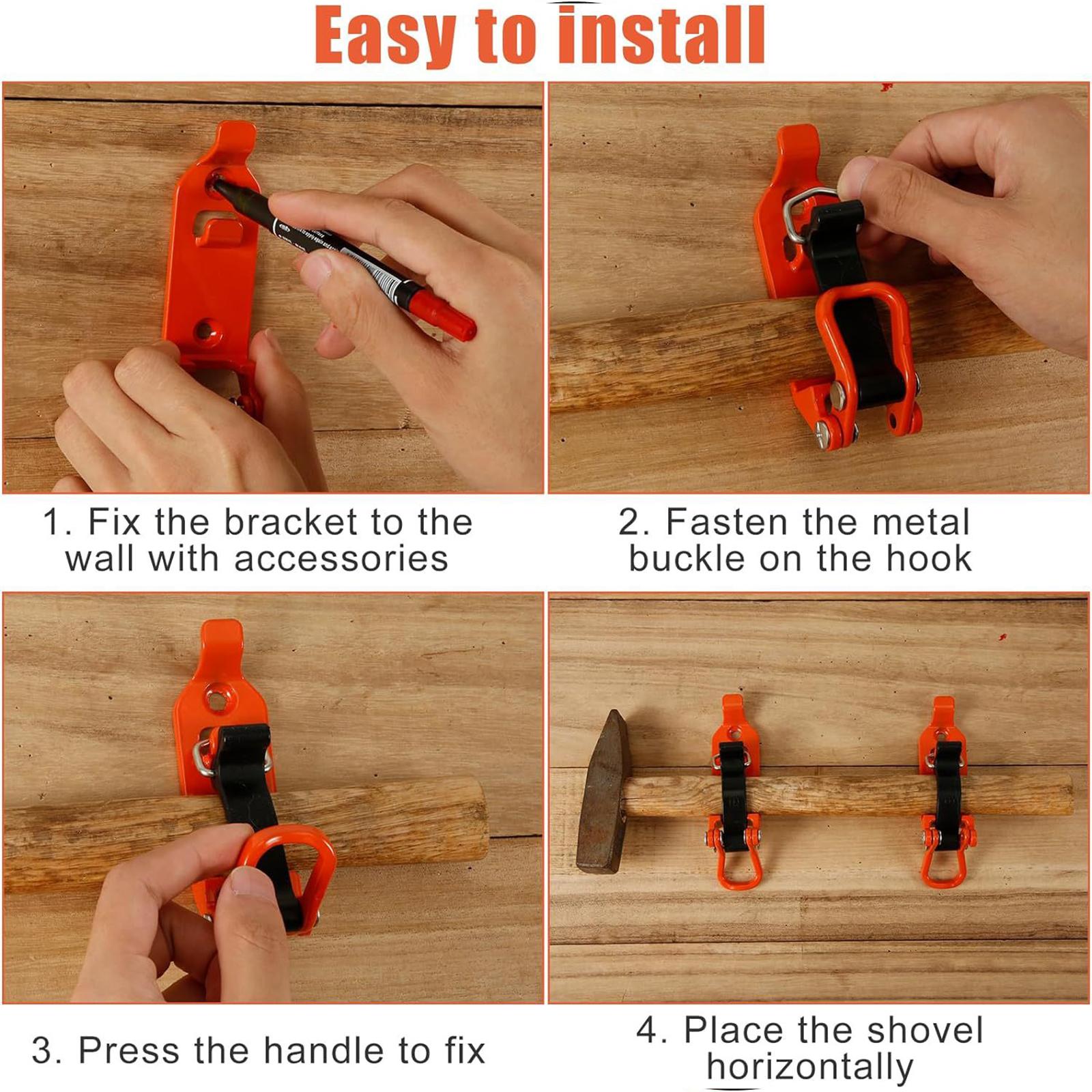 Easy to install

1. Fix the bracket to the wall with accessories

2. Fasten the metal buckle on the hook

3. Press the handle to fix

4. Place the shovel horizontally