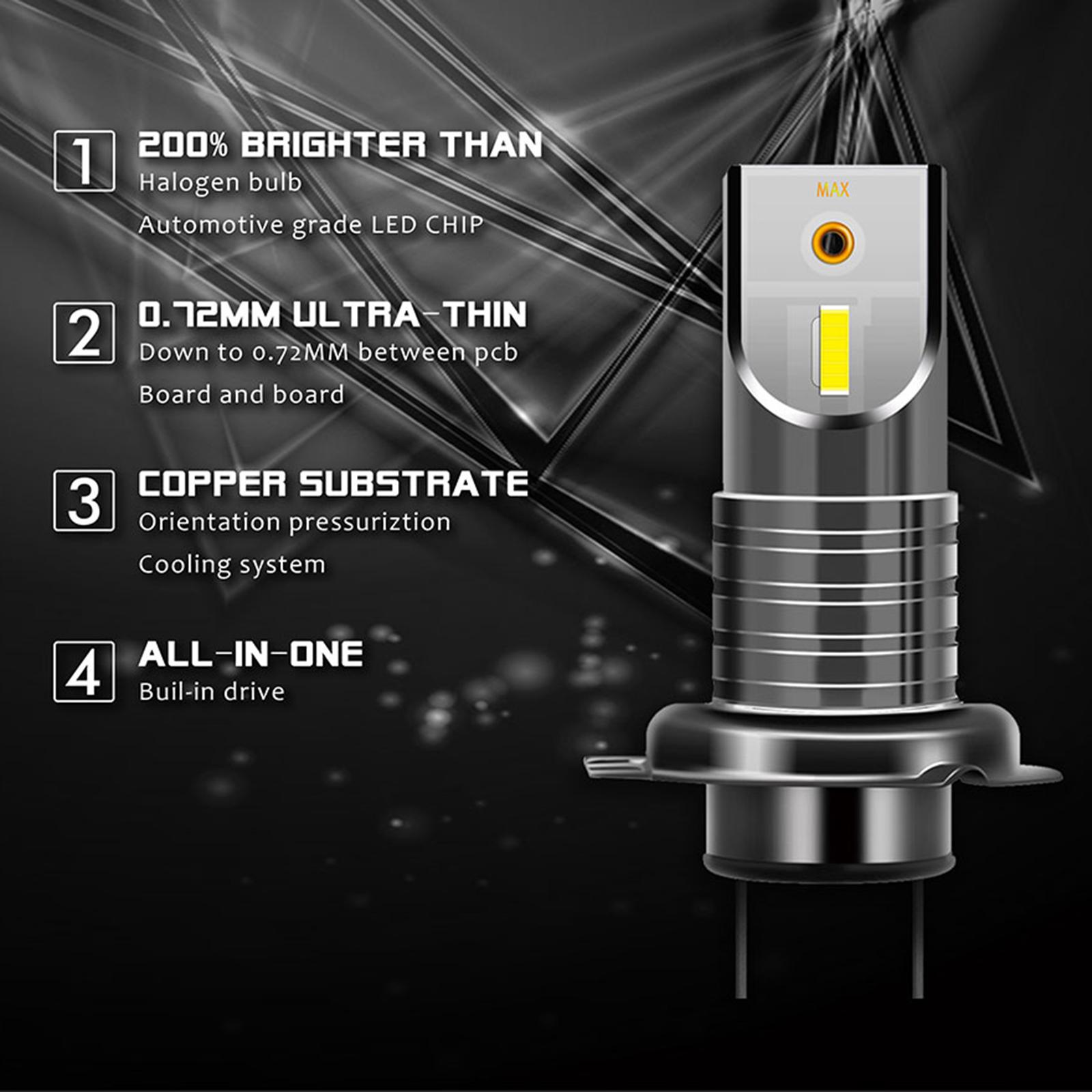 1 200% BRIGHTER THAN
Halogen bulb
Automotive grade LED CHIP

2 0.72MM ULTRA-THIN
Down to 0.72MM between pcb
Board and board

3 COPPER SUBSTRATE
Orientation pressuriztion
Cooling system

4 ALL-IN-ONE
Buil-in drive

MAX