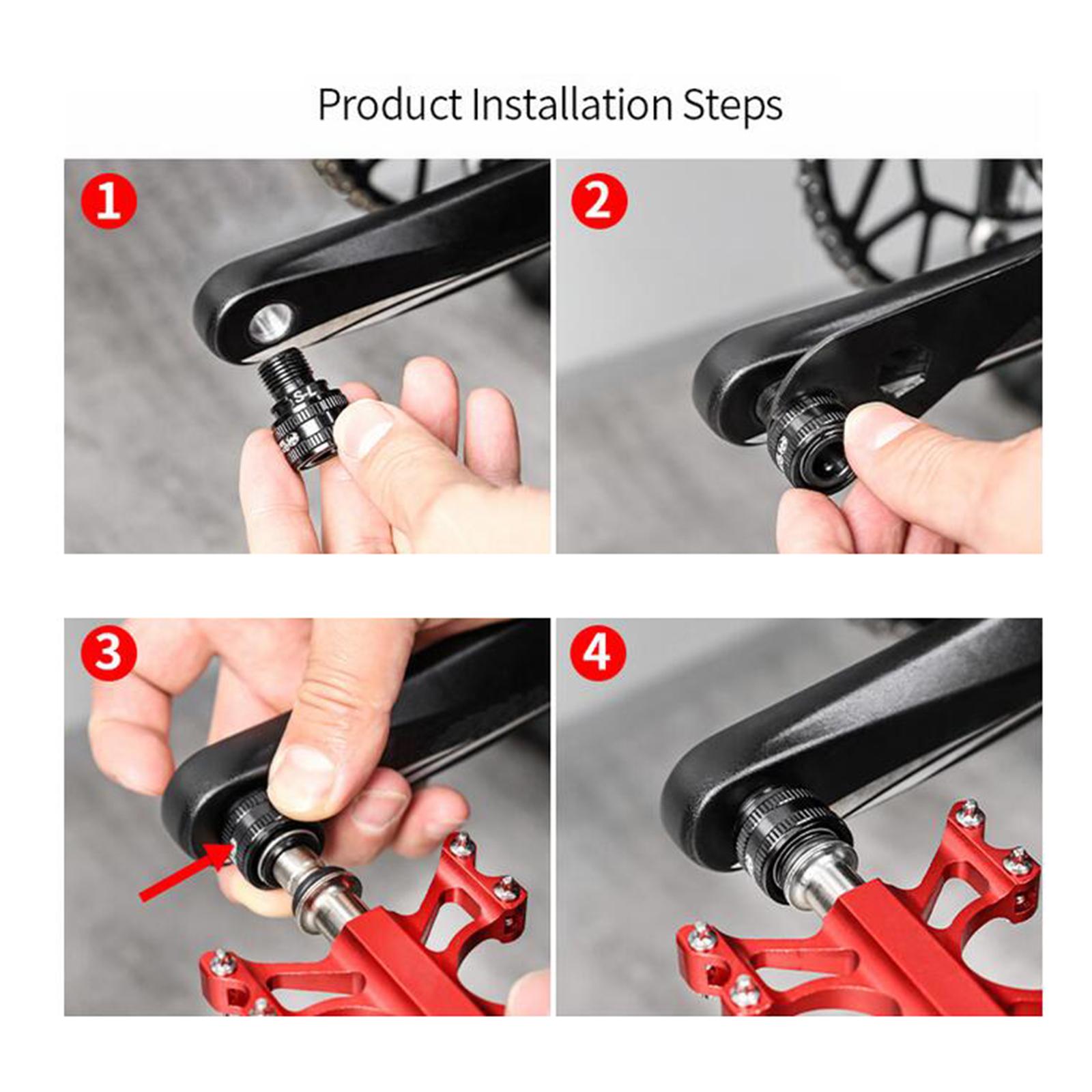 Product Installation Steps

1

2

3

4