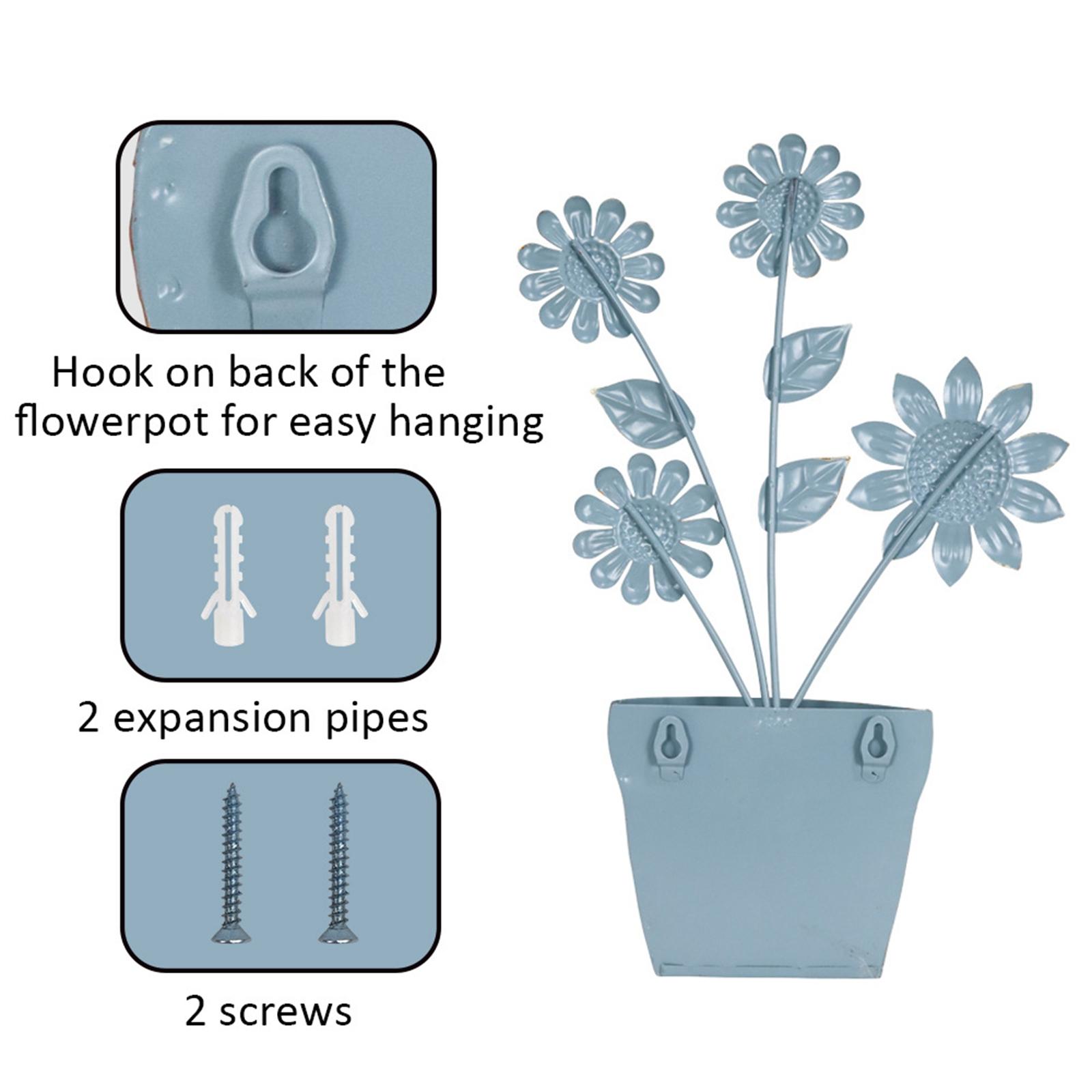 Hook on back of the flowerpot for easy hanging

2 expansion pipes

2 screws