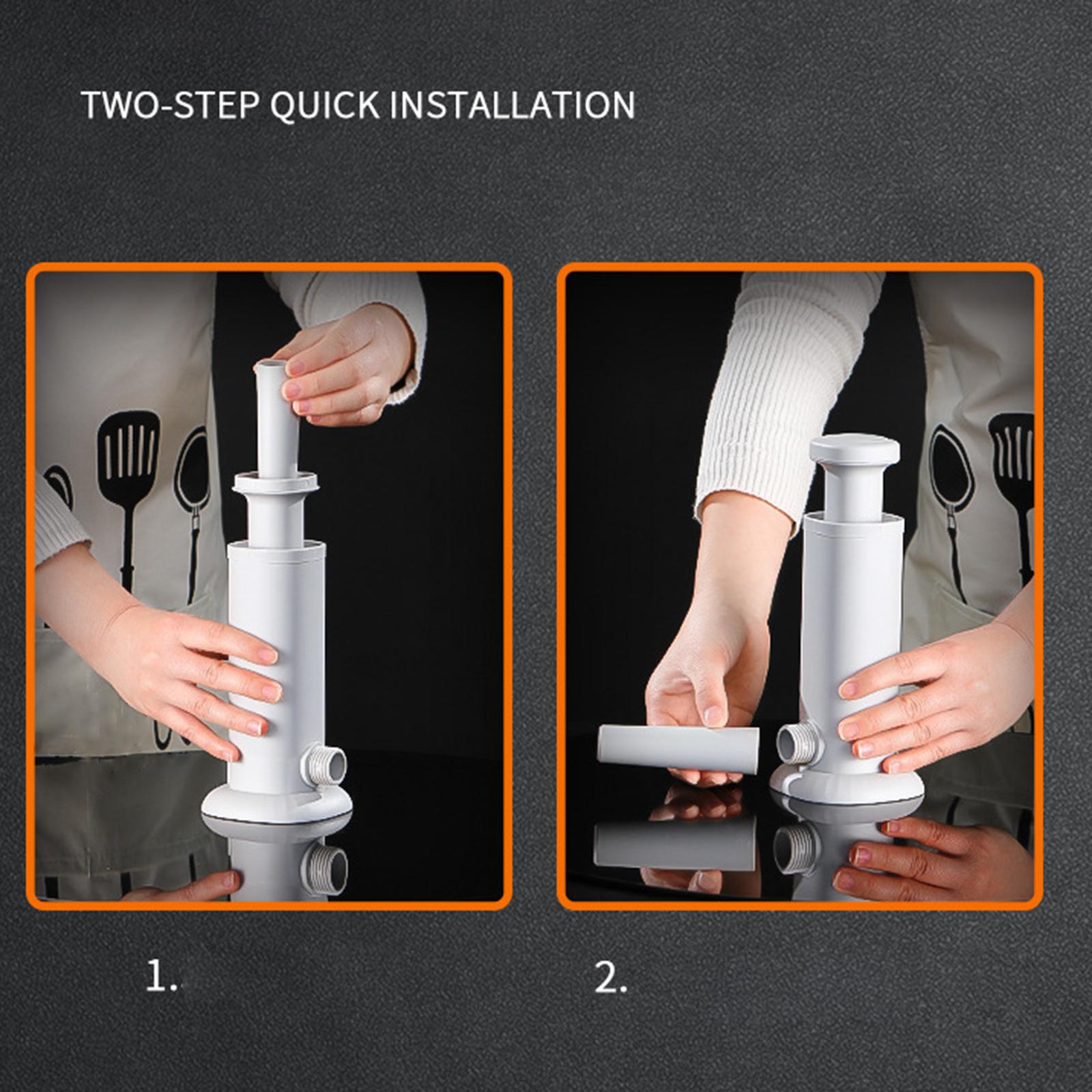 TWO-STEP QUICK INSTALLATION

1.

2.