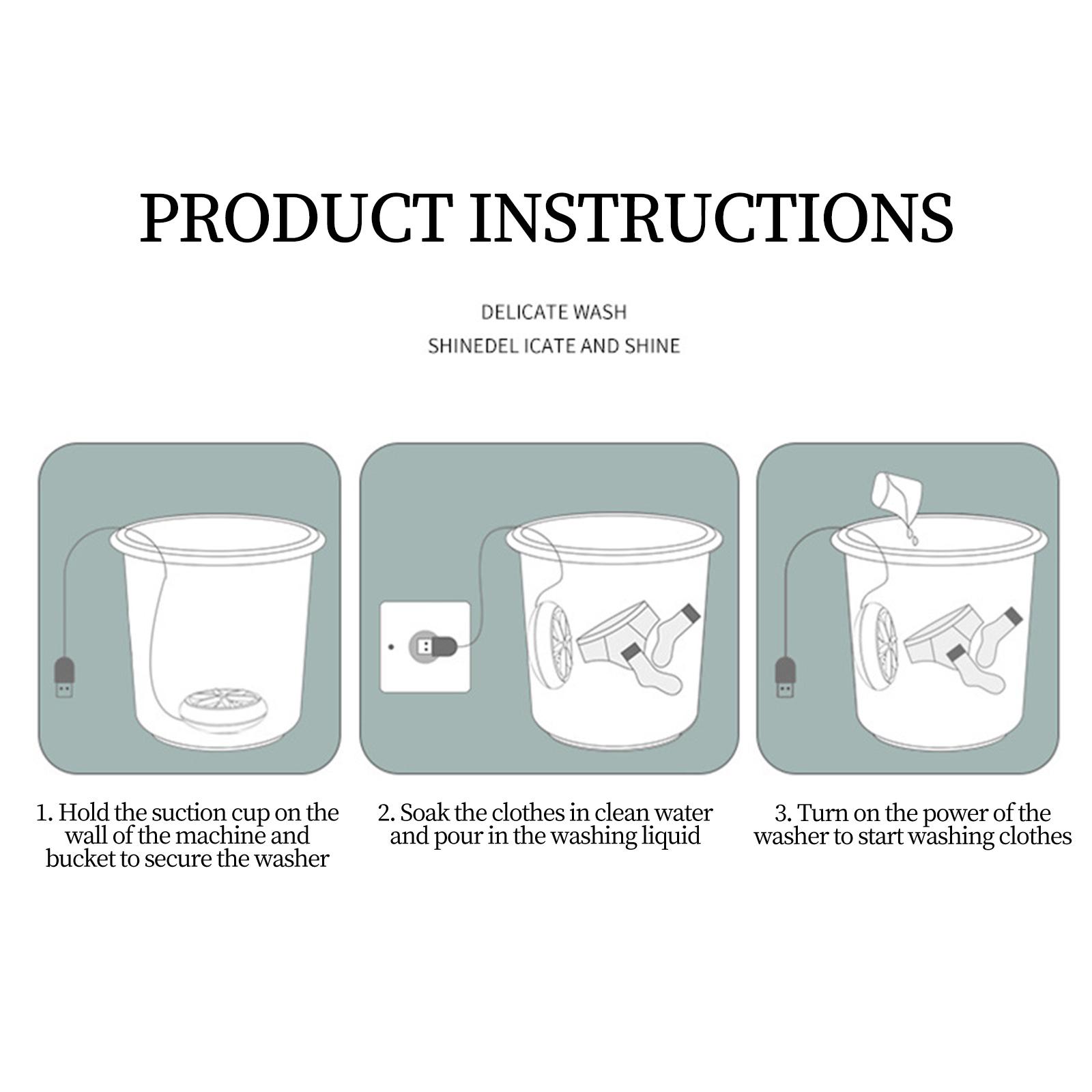 PRODUCT INSTRUCTIONS

DELICATE WASH

SHINEDEL ICATE AND SHINE

1. Hold the suction cup on the wall of the machine and bucket to secure the washer

2. Soak the clothes in clean water and pour in the washing liquid

3. Turn on the power of the washer to start washing clothes