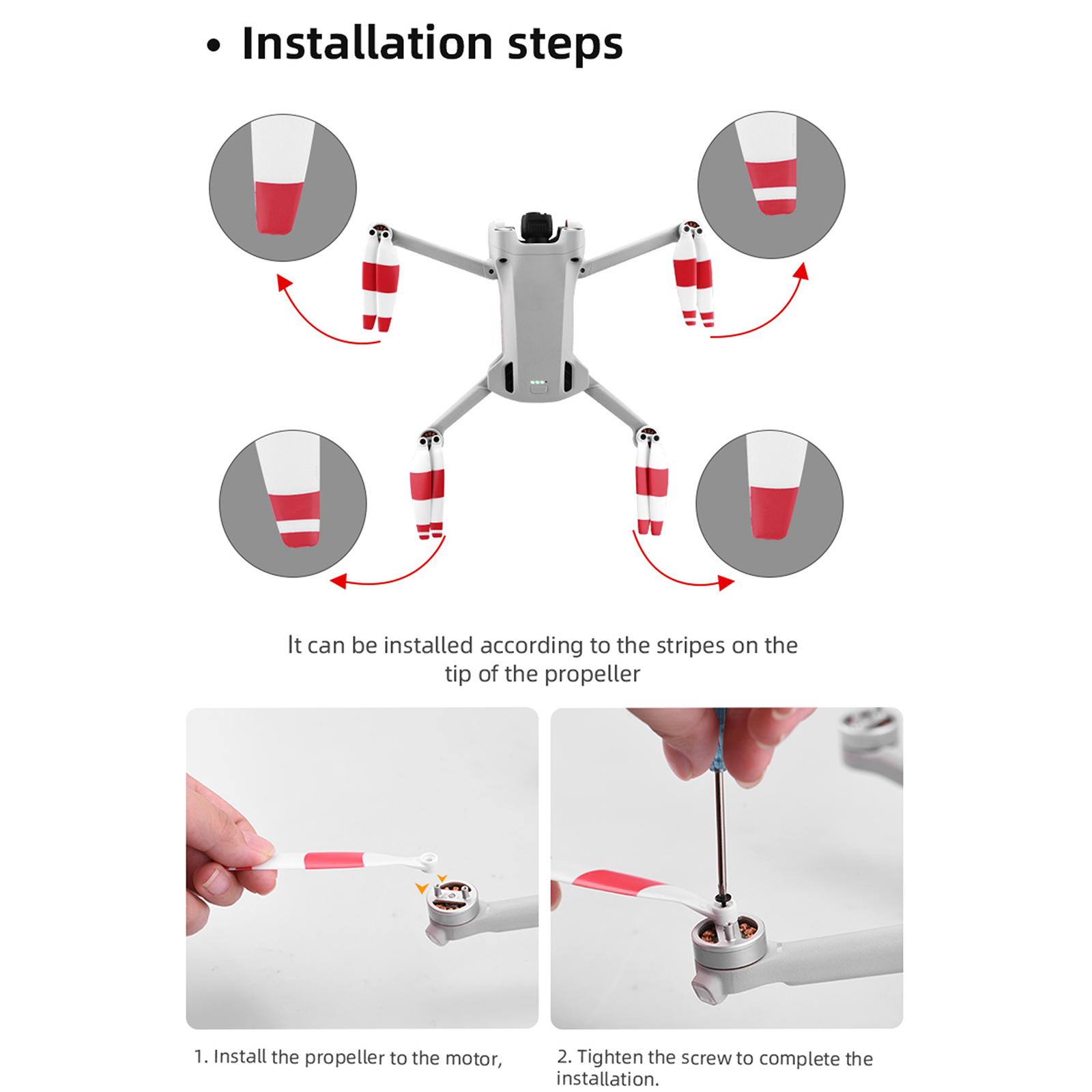 • Installation steps

It can be installed according to the stripes on the tip of the propeller

1. Install the propeller to the motor,

2. Tighten the screw to complete the installation.