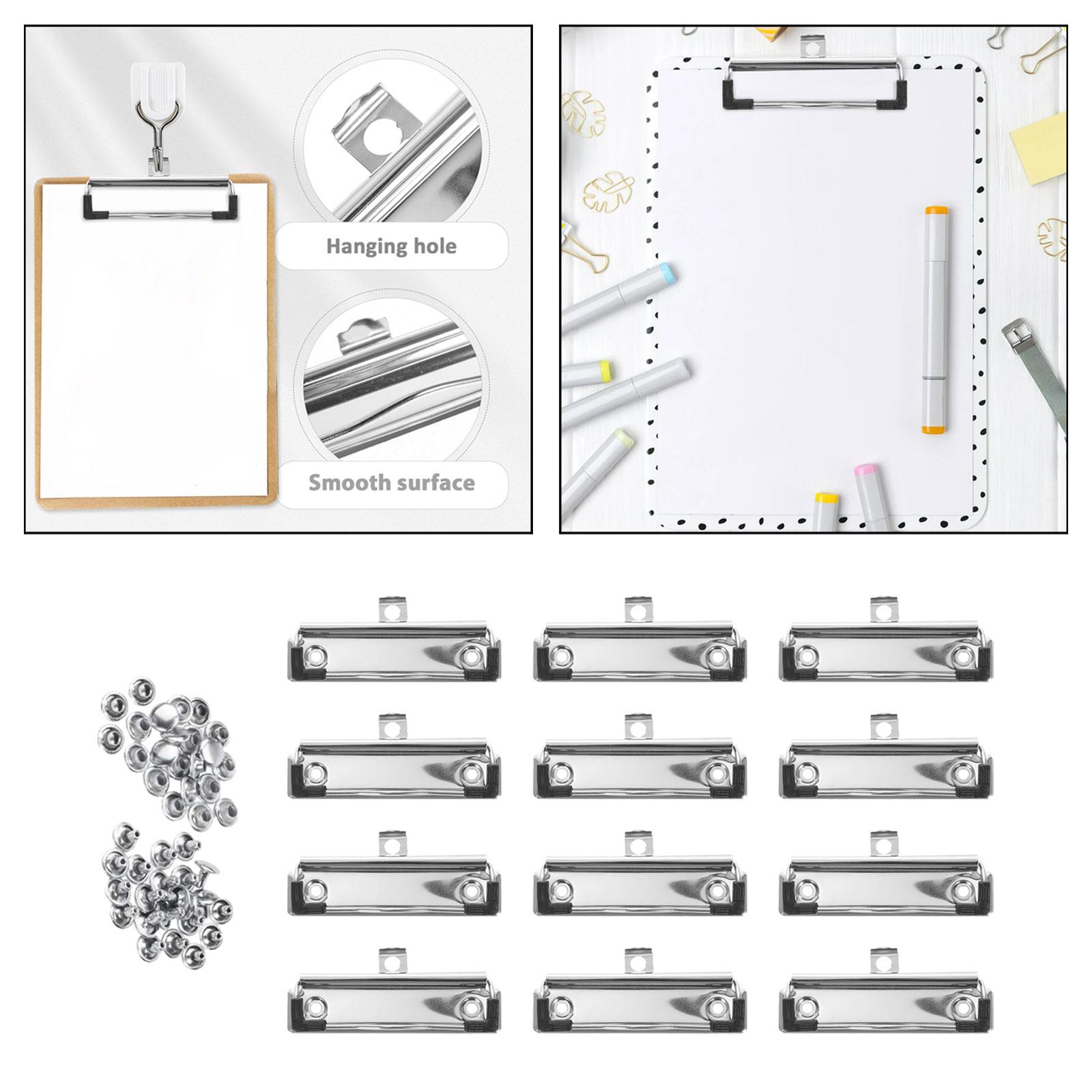 Hanging hole

Smooth surface