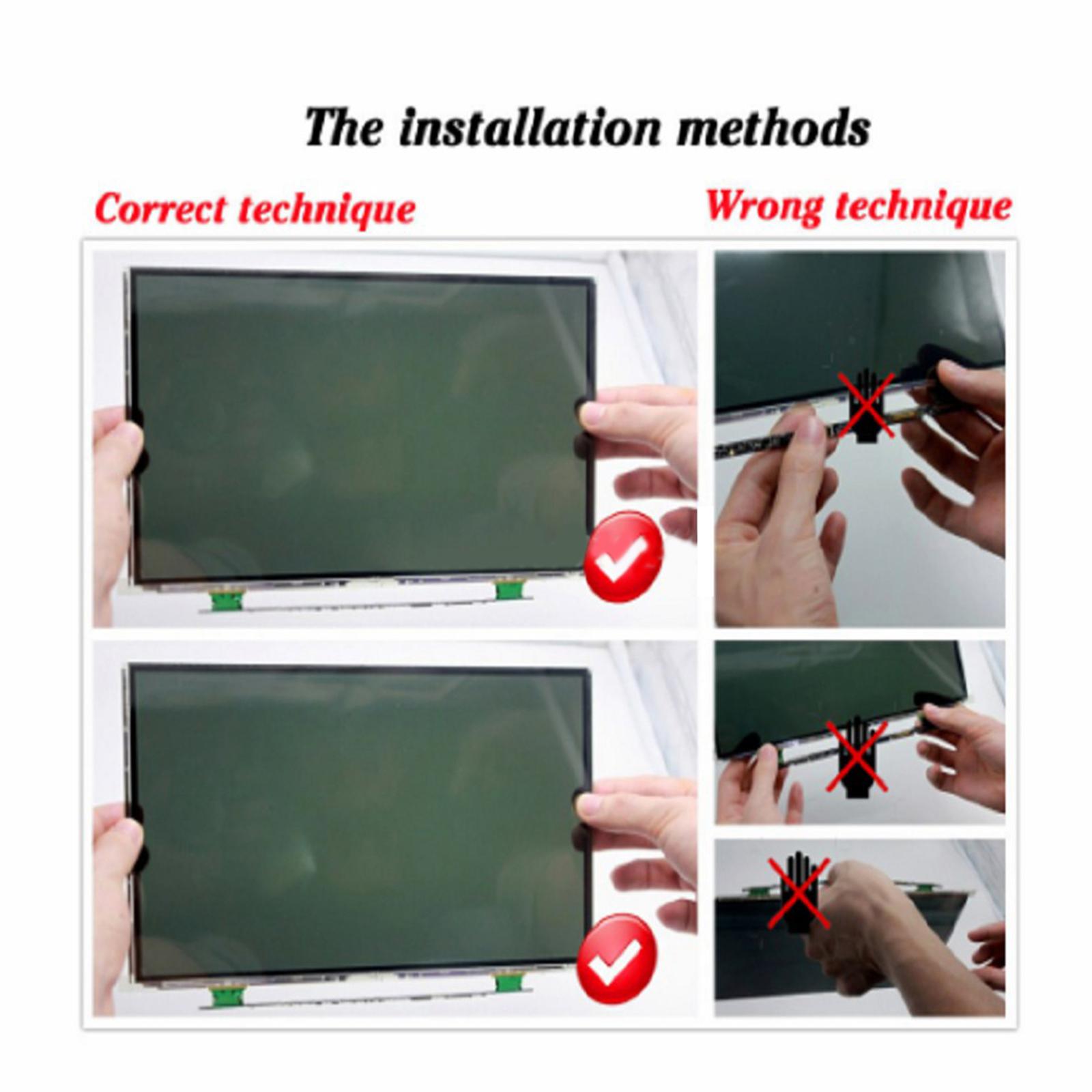 The installation methods

Correct technique

Wrong technique