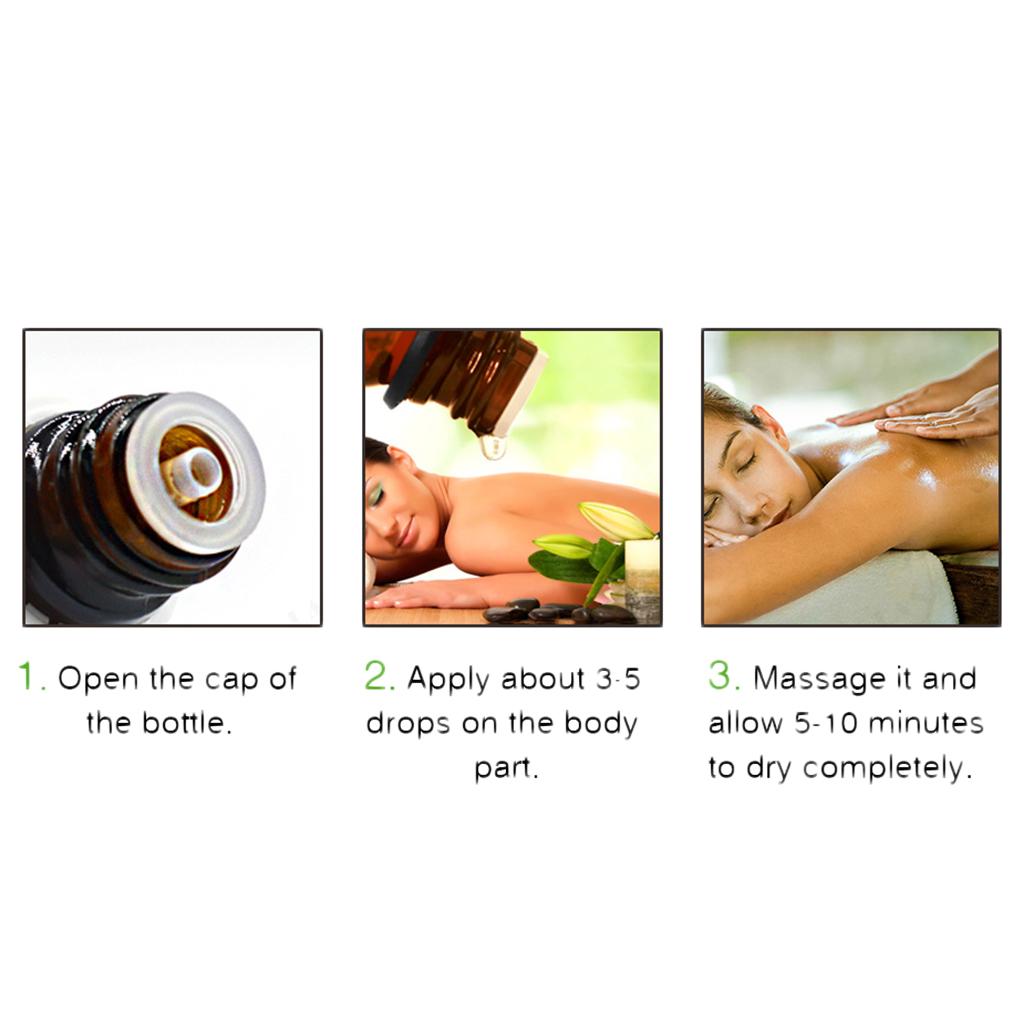 1. Open the cap of the bottle.

2. Apply about 3-5 drops on the body part.

3. Massage it and allow 5-10 minutes to dry completely.