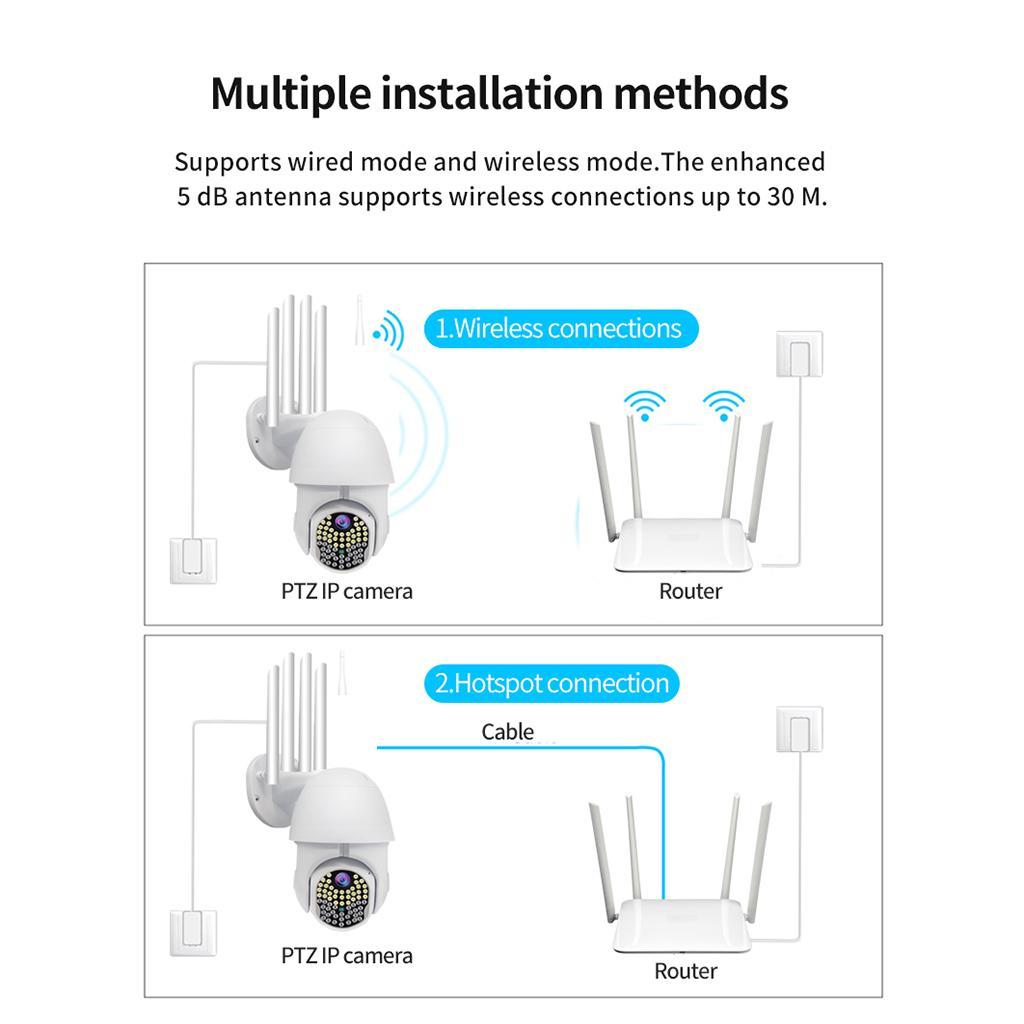 Multiple installation methods

Supports wired mode and wireless mode.The enhanced 5 dB antenna supports wireless connections up to 30 M.

1.Wireless connections

PTZ IP camera

Router

2.Hotspot connection

Cable

PTZ IP camera

Router